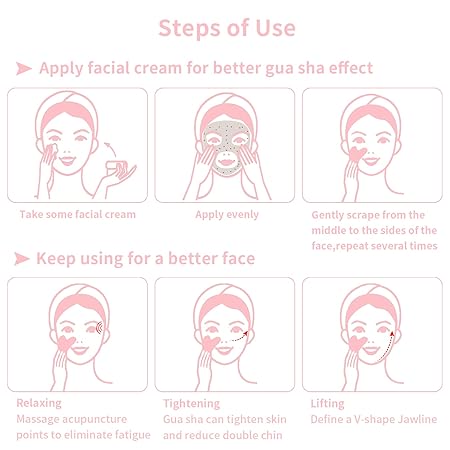 Steps of Use

Apply facial cream for better gua sha effect

Take some facial cream

Apply evenly

Gently scrape from the middle to the sides of the face,repeat several times

Keep using for a better face

Relaxing
Massage acupuncture points to eliminate fatigue

Tightening
Gua sha can tighten skin and reduce double chin

Lifting
Define a V-shape Jawline