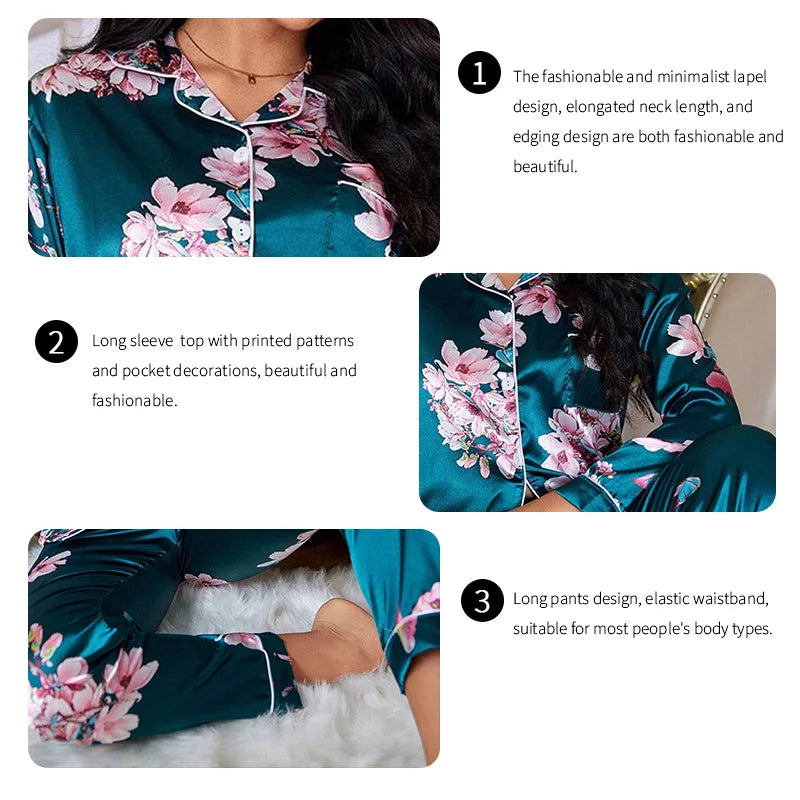 1
The fashionable and minimalist lapel design, elongated neck length, and edging design are both fashionable and beautiful.

2
Long sleeve top with printed patterns and pocket decorations, beautiful and fashionable.

3
Long pants design, elastic waistband, suitable for most people's body types.